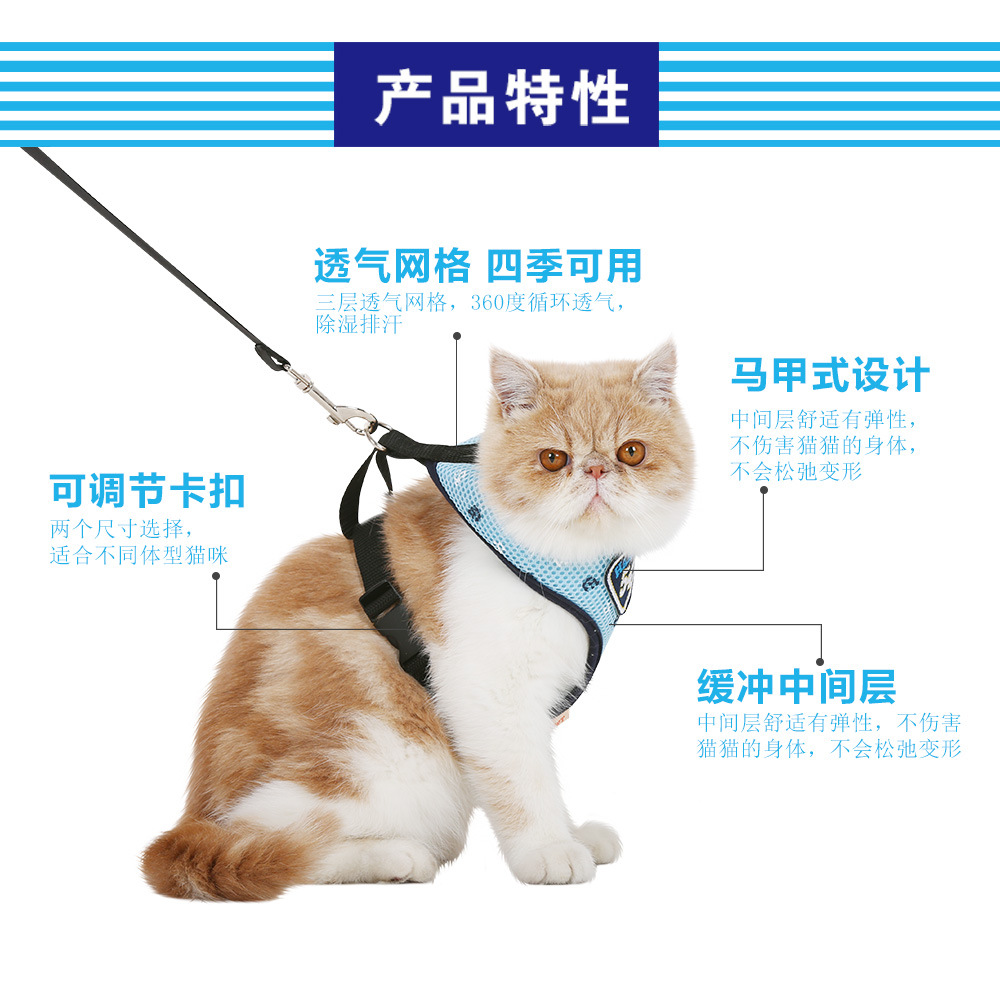 产品特性

透气网格 四季可用
三层透气网格，360度循环透气，除湿排汗

马甲式设计
中间层舒适有弹性，不伤害猫猫的身体，不会松弛变形

可调节卡扣
两个尺寸选择，适合不同体型猫咪

缓冲中间层
中间层舒适有弹性，不伤害猫猫的身体，不会松弛变形