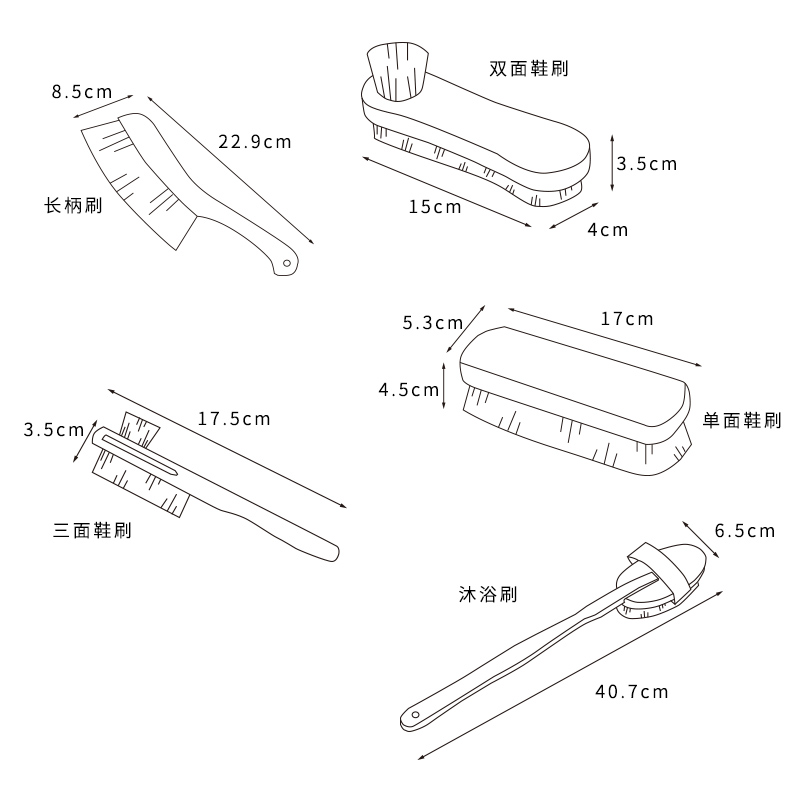 8.5cm
22.9cm
长柄刷

双面鞋刷
3.5cm
15cm
4cm

5.3cm
17cm
4.5cm
单面鞋刷

3.5cm
17.5cm
三面鞋刷

6.5cm
沐浴刷
40.7cm